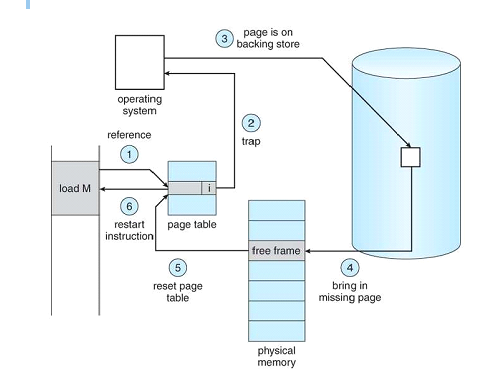 3 page is on backing store

operating system

2 trap

reference

1

load M

i

6

restart instruction

page table

free frame

5

reset page table

4

bring in missing page

physical memory